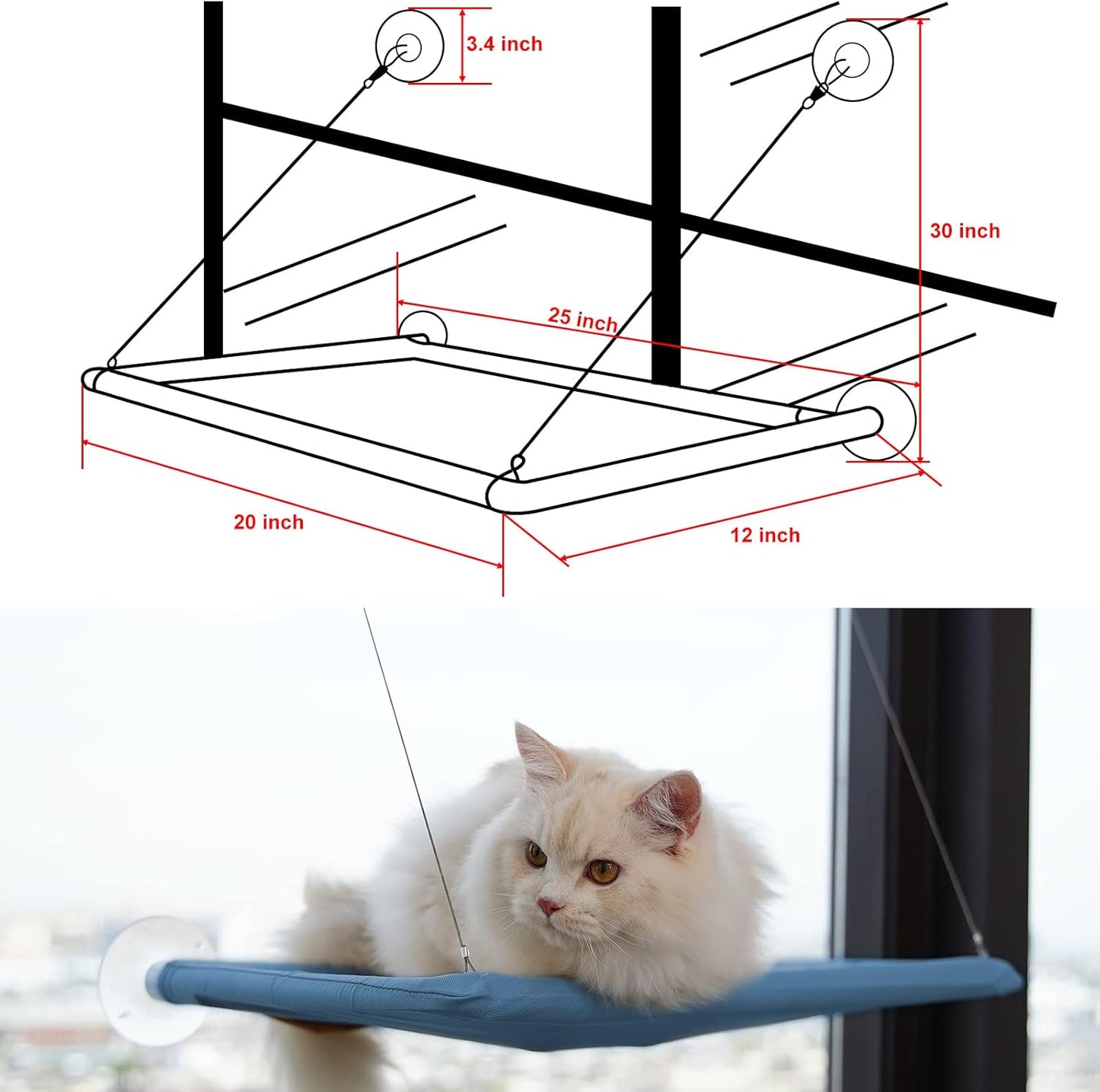 3.4 inch

30 inch

25 inch

20 inch

12 inch